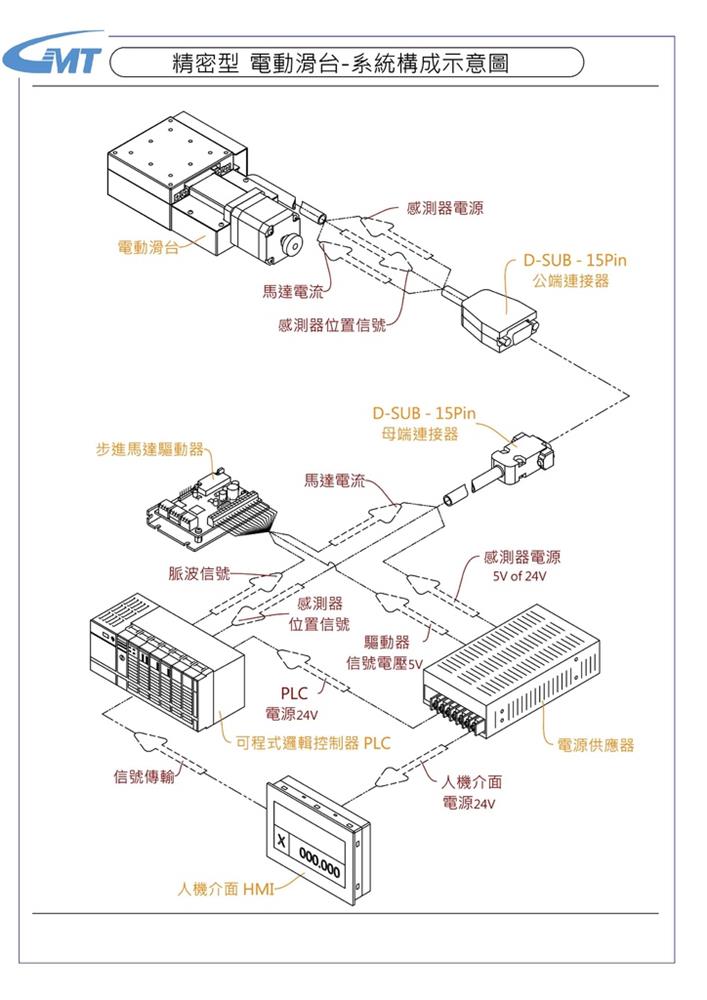 GMT

精密型 電動滑台-系統構成示意圖

感測器電源

電動滑台

D-SUB - 15Pin
公端連接器

馬達電流

感測器位置信號

D-SUB - 15Pin
母端連接器

步進馬達驅動器

馬達電流

脈波信號

感測器電源
5V of 24V

感測器
位置信號

驅動器
信號電壓5V

PLC
電源24V

可程式邏輯控制器 PLC

電源供應器

信號傳輸

人機介面
電源24V

X 000.000

人機介面 HMI